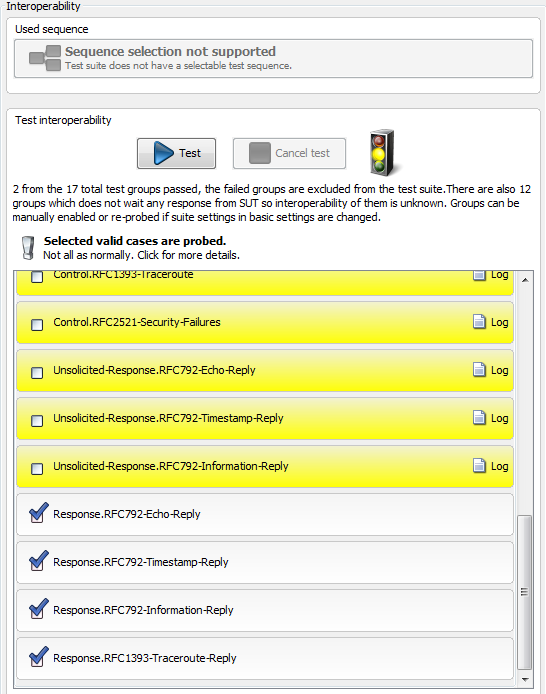 Interoperability

Used sequence

Sequence selection not supported
Test suite does not have a selectable test sequence.

Test interoperability

Test

Cancel test

2 from the 17 total test groups passed, the failed groups are excluded from the test suite.There are also 12 groups which does not wait any response from SUT so interoperability of them is unknown. Groups can be manually enabled or re-probed if suite settings in basic settings are changed.

Selected valid cases are probed.
Not all as normally. Click for more details.

Control.RFC1393-Traceroute Log

Control.RFC2521-Security-Failures Log

Unsolicited-Response.RFC792-Echo-Reply Log

Unsolicited-Response.RFC792-Timestamp-Reply Log

Unsolicited-Response.RFC792-Information-Reply Log

Response.RFC792-Echo-Reply

Response.RFC792-Timestamp-Reply

Response.RFC792-Information-Reply

Response.RFC1393-Traceroute-Reply