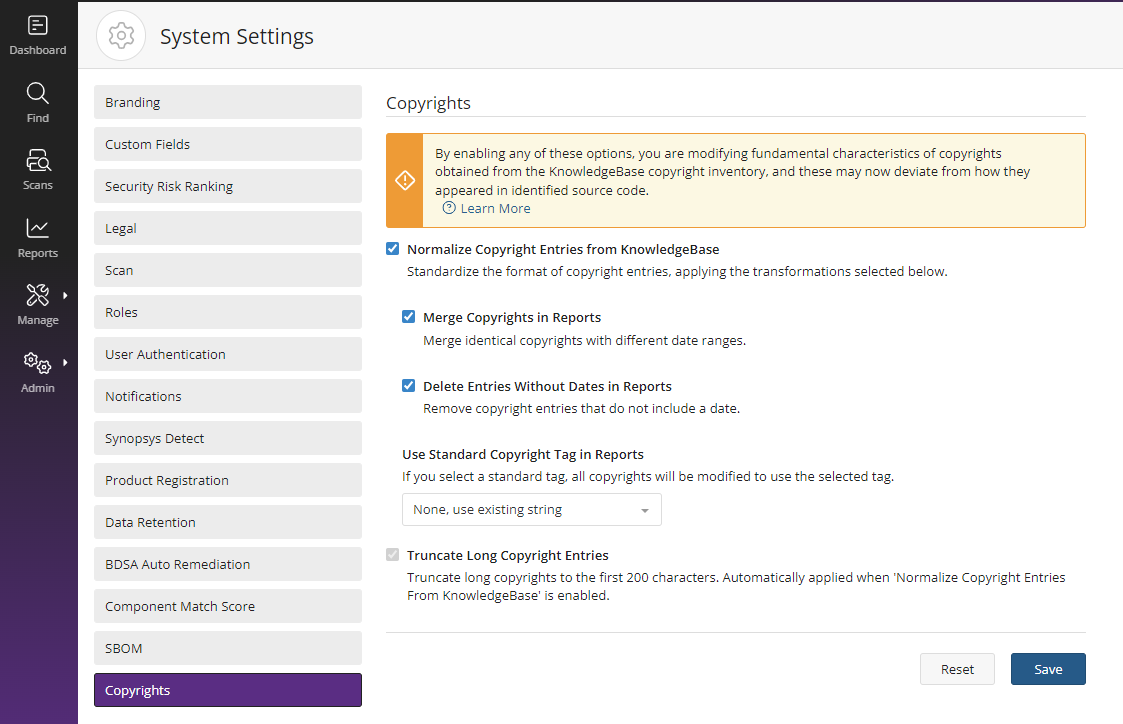 Dashboard

Find

Scans

Reports

Manage

Admin

System Settings

Branding

Custom Fields

Security Risk Ranking

Legal

Scan

Roles

User Authentication

Notifications

Synopsys Detect

Product Registration

Data Retention

BDSA Auto Remediation

Component Match Score

SBOM

Copyrights

Copyrights

By enabling any of these options, you are modifying fundamental characteristics of copyrights obtained from the KnowledgeBase copyright inventory, and these may now deviate from how they appeared in identified source code.
Learn More

Normalize Copyright Entries from KnowledgeBase
Standardize the format of copyright entries, applying the transformations selected below.

Merge Copyrights in Reports
Merge identical copyrights with different date ranges.

Delete Entries Without Dates in Reports
Remove copyright entries that do not include a date.

Use Standard Copyright Tag in Reports
If you select a standard tag, all copyrights will be modified to use the selected tag.

None, use existing string

Truncate Long Copyright Entries
Truncate long copyrights to the first 200 characters. Automatically applied when 'Normalize Copyright Entries From KnowledgeBase' is enabled.

Reset

Save